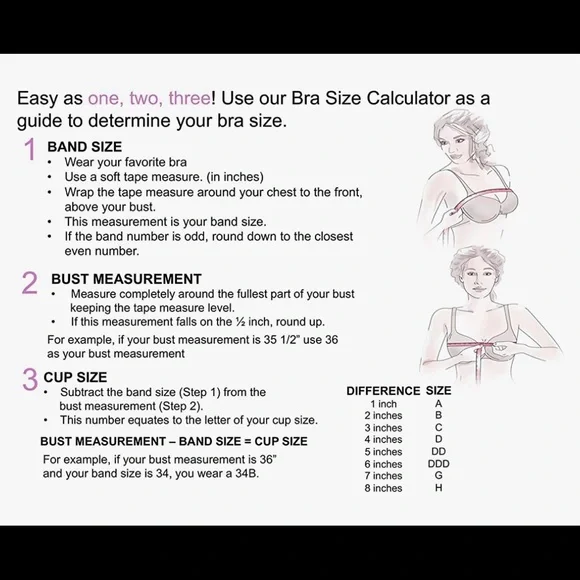 Easy as one, two, three! Use our Bra Size Calculator as a guide to determine your bra size.

1 BAND SIZE
• Wear your favorite bra
• Use a soft tape measure. (in inches)
• Wrap the tape measure around your chest to the front, above your bust.
• This measurement is your band size.
• If the band number is odd, round down to the closest even number.

2 BUST MEASUREMENT
• Measure completely around the fullest part of your bust keeping the tape measure level.
• If this measurement falls on the ½ inch, round up.

For example, if your bust measurement is 35 1/2" use 36 as your bust measurement

3 CUP SIZE
• Subtract the band size (Step 1) from the bust measurement (Step 2).
• This number equates to the letter of your cup size.

BUST MEASUREMENT – BAND SIZE = CUP SIZE

For example, if your bust measurement is 36" and your band size is 34, you wear a 34B.

| DIFFERENCE | SIZE |
|---|---|
| 1 inch | A |
| 2 inches | B |
| 3 inches | C |
| 4 inches | D |
| 5 inches | DD |
| 6 inches | DDD |
| 7 inches | G |
| 8 inches | H |